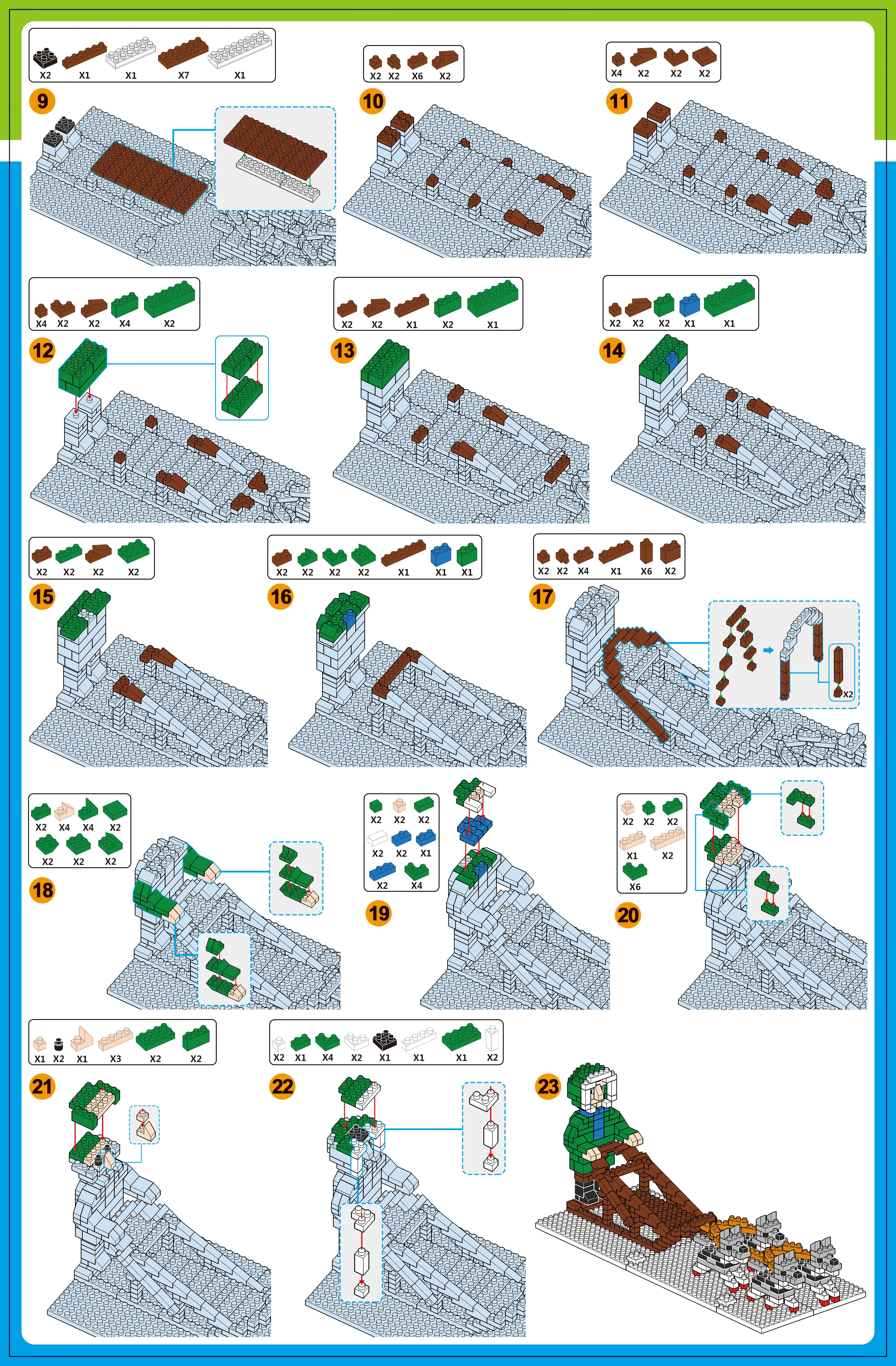 X2 X1 X1 X7 X1

9

X2 X2 X6 X2

10

X4 X2 X2 X2

11

X4 X2 X2 X4 X2

12

X2 X2 X1 X2 X1

13

X2 X2 X2 X1 X1

14

X2 X2 X2 X2

15

X2 X2 X2 X2 X1 X1 X1

16

X2 X2 X4 X1 X6 X2

17

X2

X2 X4 X4 X2
X2 X2 X2

18

X2 X2 X2
X2 X2 X1
X2 X4

19

X2 X2 X2
X1 X2
X6

20

X1 X2 X1 X3 X2 X2

21

X2 X1 X4 X2 X1 X1 X1 X2

22

23